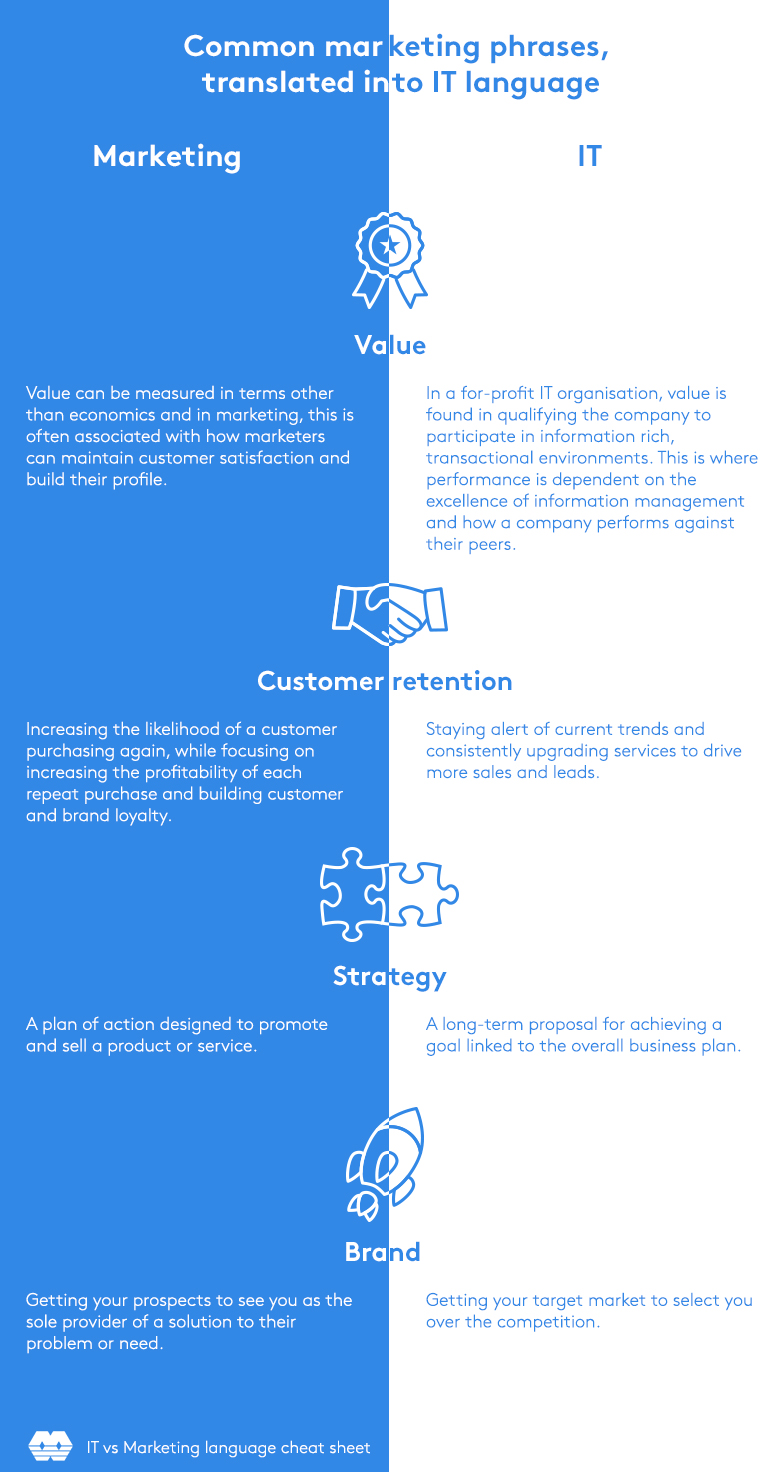 Common marketing phrases, translated into IT language

Marketing

IT

Value

Value can be measured in terms other than economics and in marketing, this is often associated with how marketers can maintain customer satisfaction and build their profile.

In a for-profit IT organisation, value is found in qualifying the company to participate in information rich, transactional environments. This is where performance is dependent on the excellence of information management and how a company performs against their peers.

Customer retention

Increasing the likelihood of a customer purchasing again, while focusing on increasing the profitability of each repeat purchase and building customer and brand loyalty.

Staying alert of current trends and consistently upgrading services to drive more sales and leads.

Strategy

A plan of action designed to promote and sell a product or service.

A long-term proposal for achieving a goal linked to the overall business plan.

Brand

Getting your prospects to see you as the sole provider of a solution to their problem or need.

Getting your target market to select you over the competition.

IT vs Marketing language cheat sheet